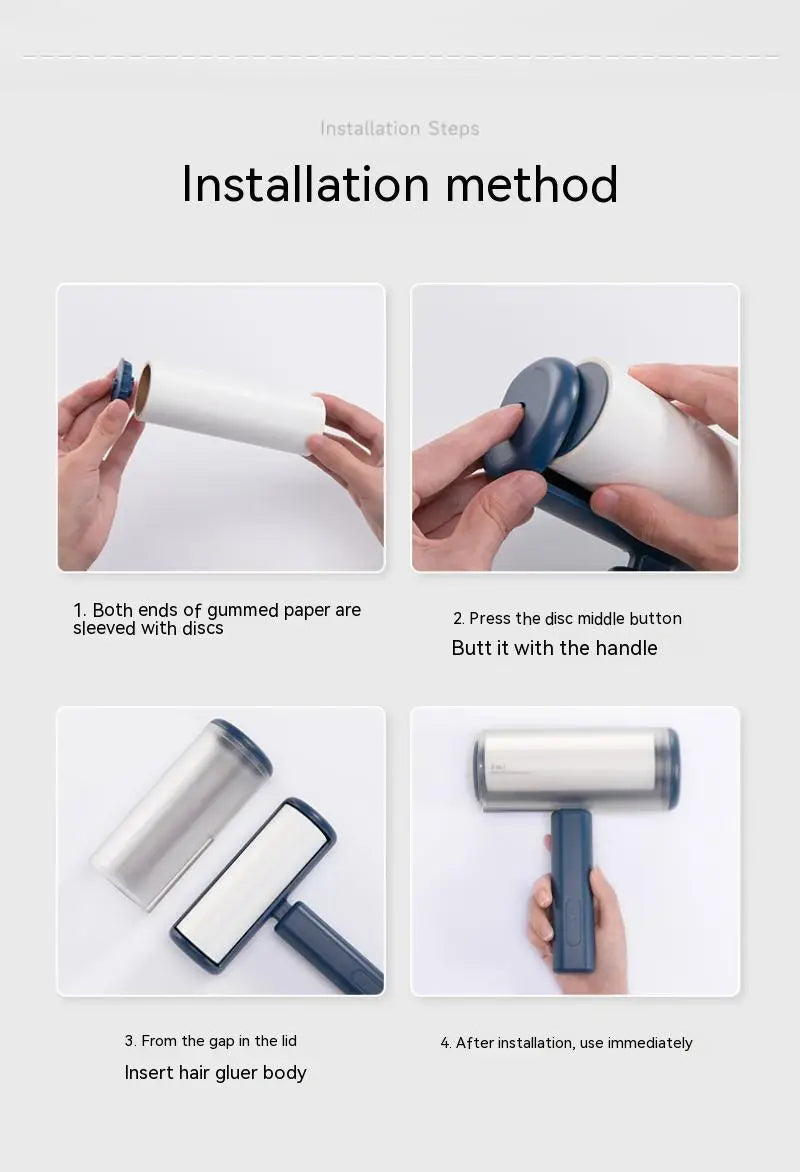 Installation Steps

Installation method

1. Both ends of gummed paper are sleeved with discs

2. Press the disc middle button

Butt it with the handle

3. From the gap in the lid

Insert hair gluer body

4. After installation, use immediately